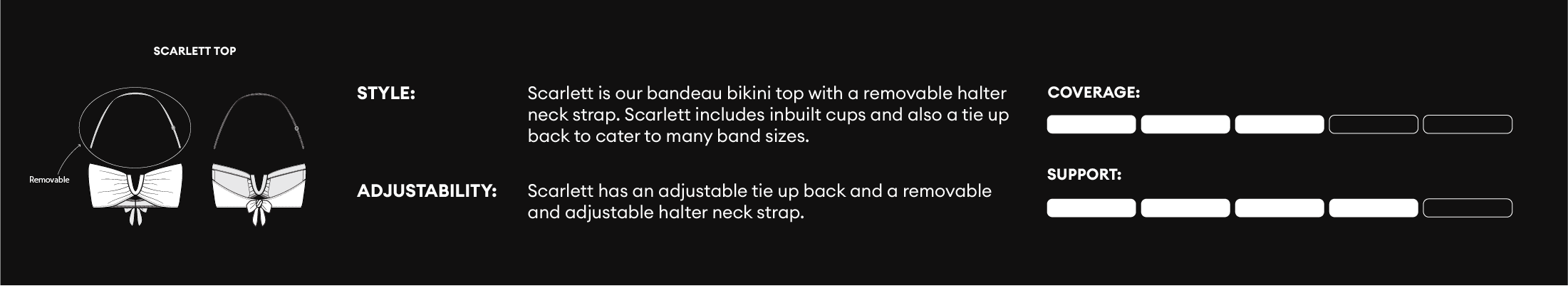 SCARLETT TOP

Removable

STYLE:

Scarlett is our bandeau bikini top with a removable halter neck strap. Scarlett includes inbuilt cups and also a tie up back to cater to many band sizes.

ADJUSTABILITY:

Scarlett has an adjustable tie up back and a removable and adjustable halter neck strap.

COVERAGE:

SUPPORT: