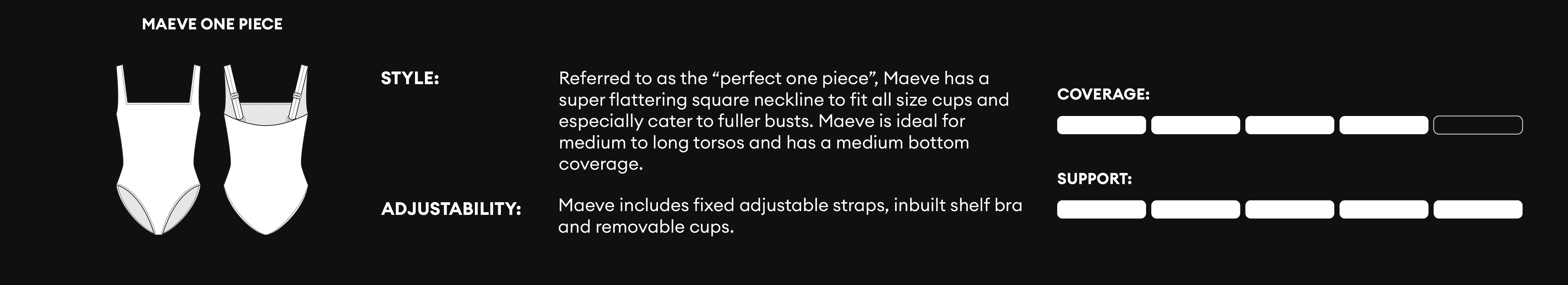 MAEVE ONE PIECE

STYLE:

Referred to as the “perfect one piece”, Maeve has a super flattering square neckline to fit all size cups and especially cater to fuller busts. Maeve is ideal for medium to long torsos and has a medium bottom coverage.

ADJUSTABILITY:

Maeve includes fixed adjustable straps, inbuilt shelf bra and removable cups.

COVERAGE:

SUPPORT: