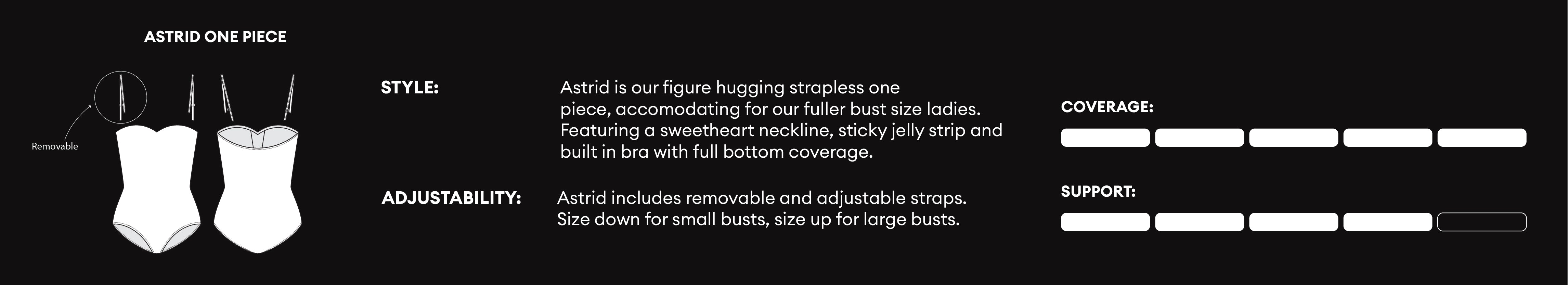 ASTRID ONE PIECE

Removable

STYLE:

Astrid is our figure hugging strapless one piece, accomodating for our fuller bust size ladies. Featuring a sweetheart neckline, sticky jelly strip and built in bra with full bottom coverage.

ADJUSTABILITY:

Astrid includes removable and adjustable straps. Size down for small busts, size up for large busts.

COVERAGE:

SUPPORT: