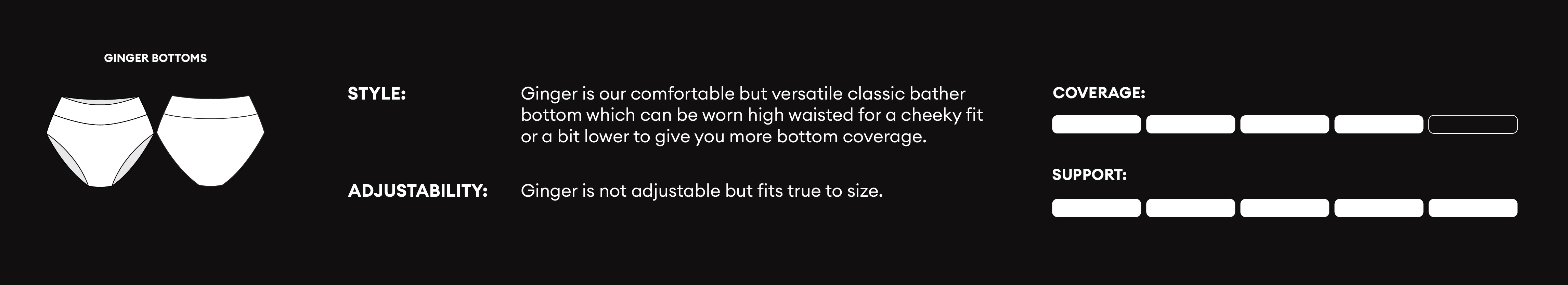 GINGER BOTTOMS

STYLE:

Ginger is our comfortable but versatile classic bather bottom which can be worn high waisted for a cheeky fit or a bit lower to give you more bottom coverage.

ADJUSTABILITY:

Ginger is not adjustable but fits true to size.

COVERAGE:

SUPPORT: