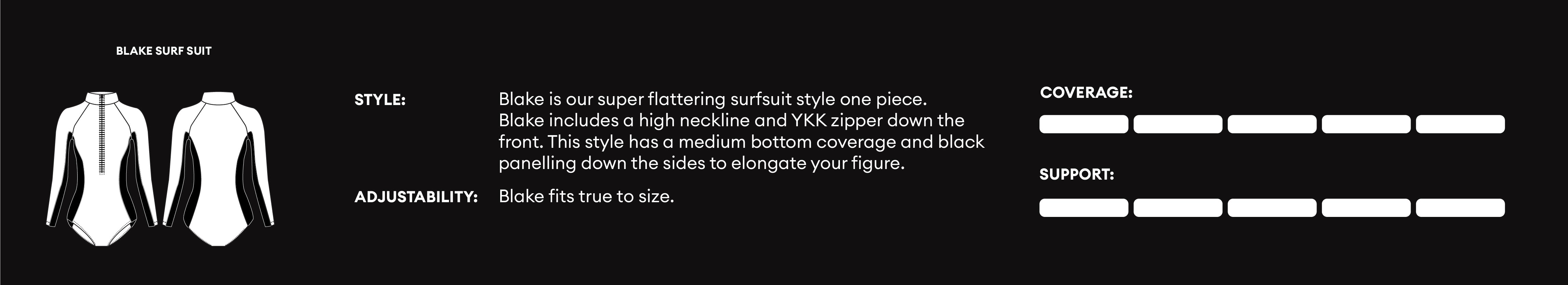 BLAKE SURF SUIT

STYLE:

Blake is our super flattering surfsuit style one piece. Blake includes a high neckline and YKK zipper down the front. This style has a medium bottom coverage and black panelling down the sides to elongate your figure.

ADJUSTABILITY:

Blake fits true to size.

COVERAGE:

SUPPORT: